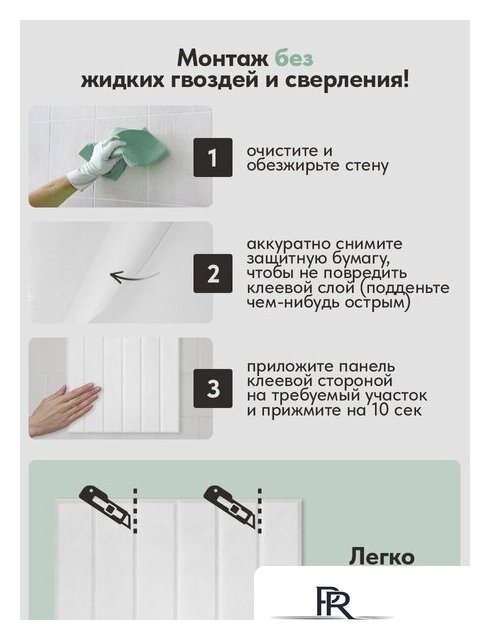 Монтаж без жидких гвоздей и сверления!

1 очистите и обезжирьте стену

2 аккуратно снимите защитную бумагу, чтобы не повредить клеевой слой (подденьте чем-нибудь острым)

3 приложите панель клеевой стороной на требуемый участок и прижмите на 10 сек

Легко

PR