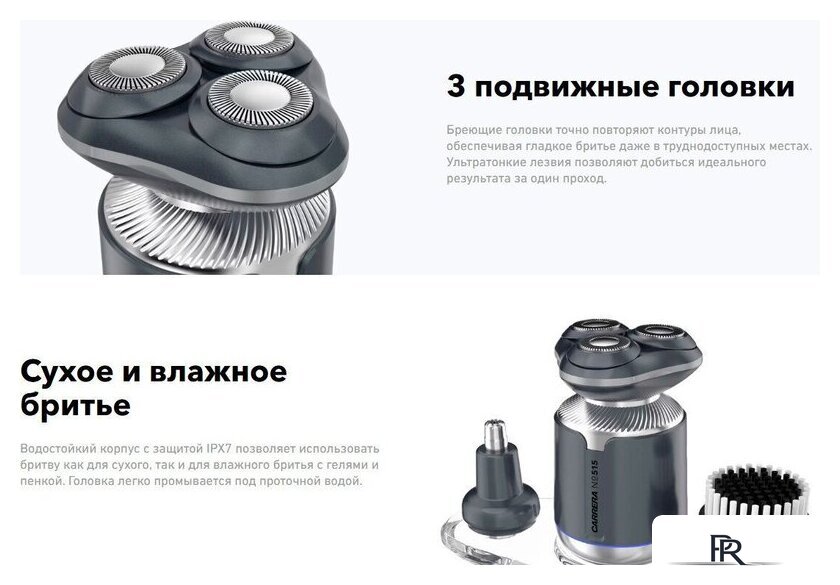 3 подвижные головки

Бреющие головки точно повторяют контуры лица, обеспечивая гладкое бритье даже в труднодоступных местах. Ультратонкие лезвия позволяют добиться идеального результата за один проход.

Сухое и влажное бритье

Водостойкий корпус с защитой IPX7 позволяет использовать бритву как для сухого, так и для влажного бритья с гелями и пенкой. Головка легко промывается под проточной водой.

CARRERA №515

PR