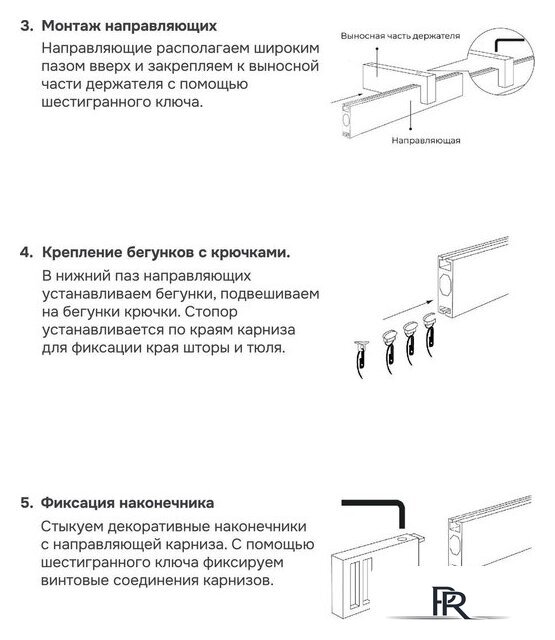 3. Монтаж направляющих

Направляющие располагаем широким пазом вверх и закрепляем к выносной части держателя с помощью шестигранного ключа.

Выносная часть держателя

Направляющая

4. Крепление бегунков с крючками.

В нижний паз направляющих устанавливаем бегунки, подвешиваем на бегунки крючки. Стопор устанавливается по краям карниза для фиксации края шторы и тюля.

5. Фиксация наконечника

Стыкуем декоративные наконечники с направляющей карниза. С помощью шестигранного ключа фиксируем винтовые соединения карнизов.

PR