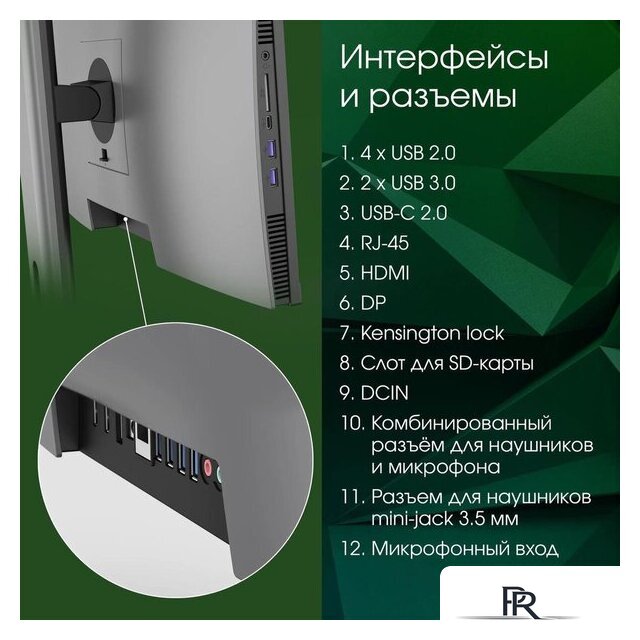 Интерфейсы и разъемы

1. 4 x USB 2.0
2. 2 x USB 3.0
3. USB-C 2.0
4. RJ-45
5. HDMI
6. DP
7. Kensington lock
8. Слот для SD-карты
9. DCIN
10. Комбинированный разъём для наушников и микрофона
11. Разъем для наушников mini-jack 3.5 мм
12. Микрофонный вход

PR