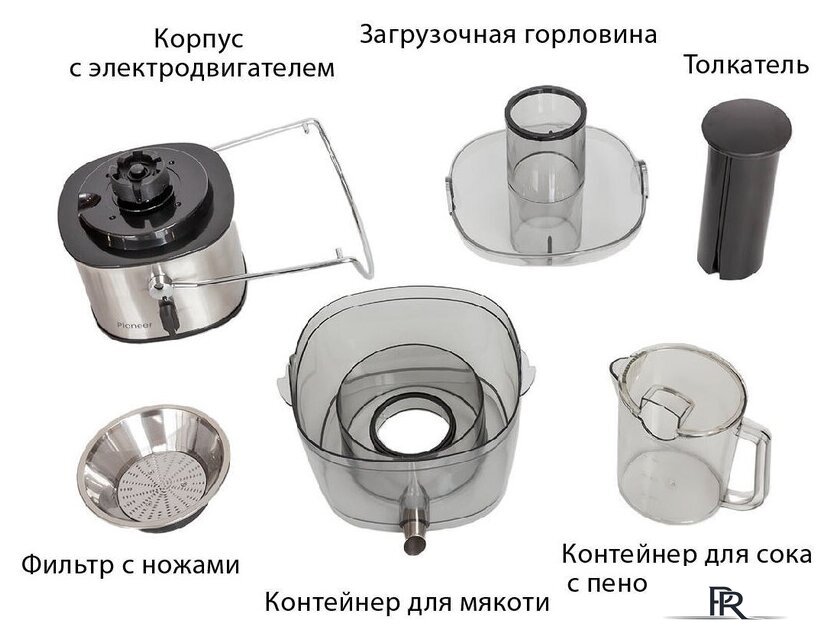 Корпус с электродвигателем

Загрузочная горловина

Толкатель

Pioneer

Фильтр с ножами

Контейнер для мякоти

Контейнер для сока с пено

PR